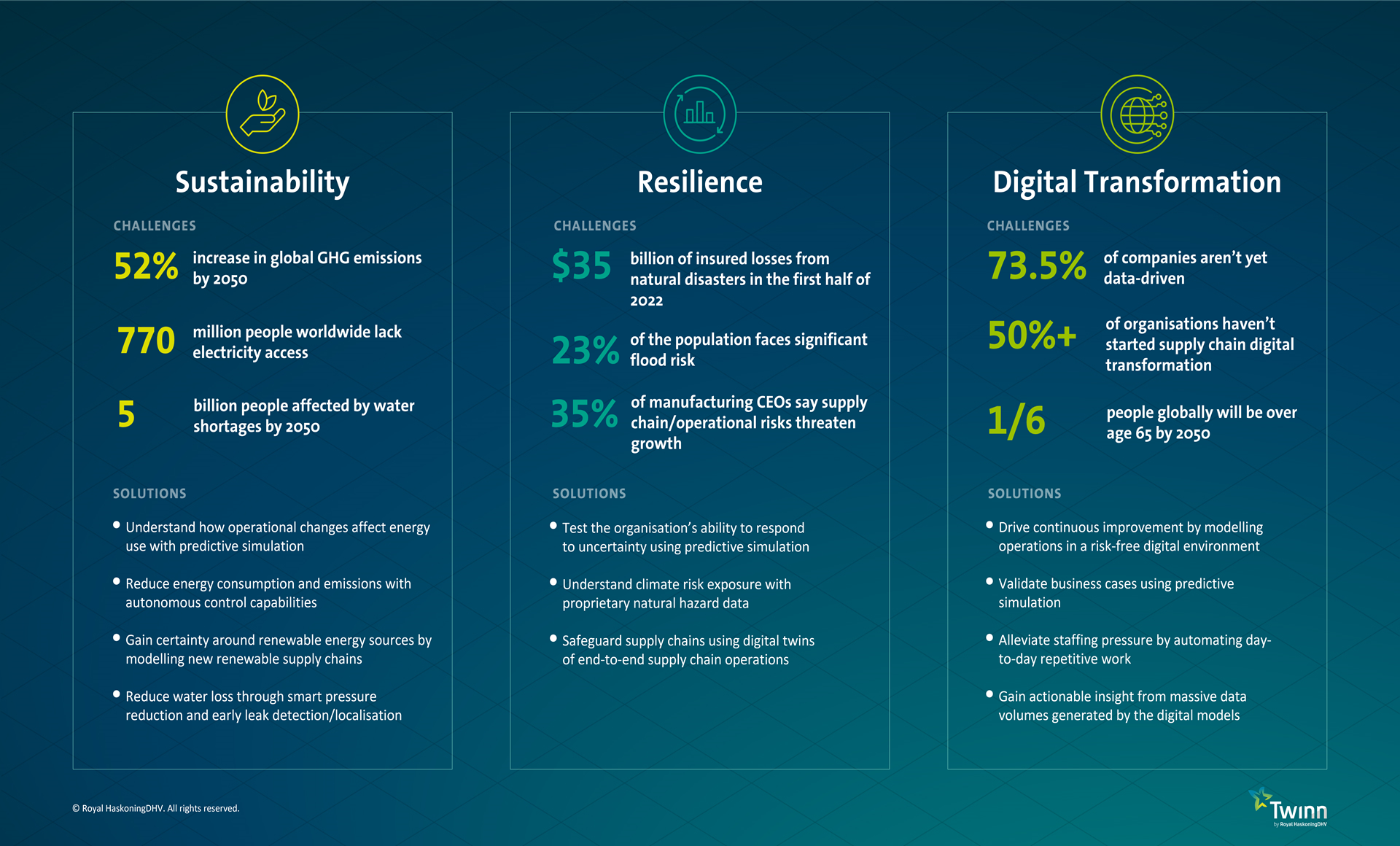 Sustainability

CHALLENGES

52% increase in global GHG emissions by 2050

770 million people worldwide lack electricity access

5 billion people affected by water shortages by 2050

SOLUTIONS

• Understand how operational changes affect energy use with predictive simulation

• Reduce energy consumption and emissions with autonomous control capabilities

• Gain certainty around renewable energy sources by modelling new renewable supply chains

• Reduce water loss through smart pressure reduction and early leak detection/localisation

Resilience

CHALLENGES

$35 billion of insured losses from natural disasters in the first half of 2022

23% of the population faces significant flood risk

35% of manufacturing CEOs say supply chain/operational risks threaten growth

SOLUTIONS

• Test the organisation's ability to respond to uncertainty using predictive simulation

• Understand climate risk exposure with proprietary natural hazard data

• Safeguard supply chains using digital twins of end-to-end supply chain operations

Digital Transformation

CHALLENGES

73.5% of companies aren't yet data-driven

50%+ of organisations haven't started supply chain digital transformation

1/6 people globally will be over age 65 by 2050

SOLUTIONS

• Drive continuous improvement by modelling operations in a risk-free digital environment

• Validate business cases using predictive simulation

• Alleviate staffing pressure by automating day-to-day repetitive work

• Gain actionable insight from massive data volumes generated by the digital models

© Royal HaskoningDHV. All rights reserved.

Twinn by Royal HaskoningDHV