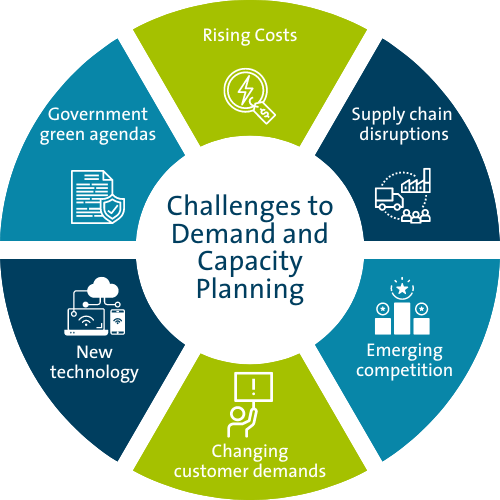 Challenges to Demand and Capacity Planning

Rising Costs

Supply chain disruptions

Emerging competition

Changing customer demands

New technology

Government green agendas