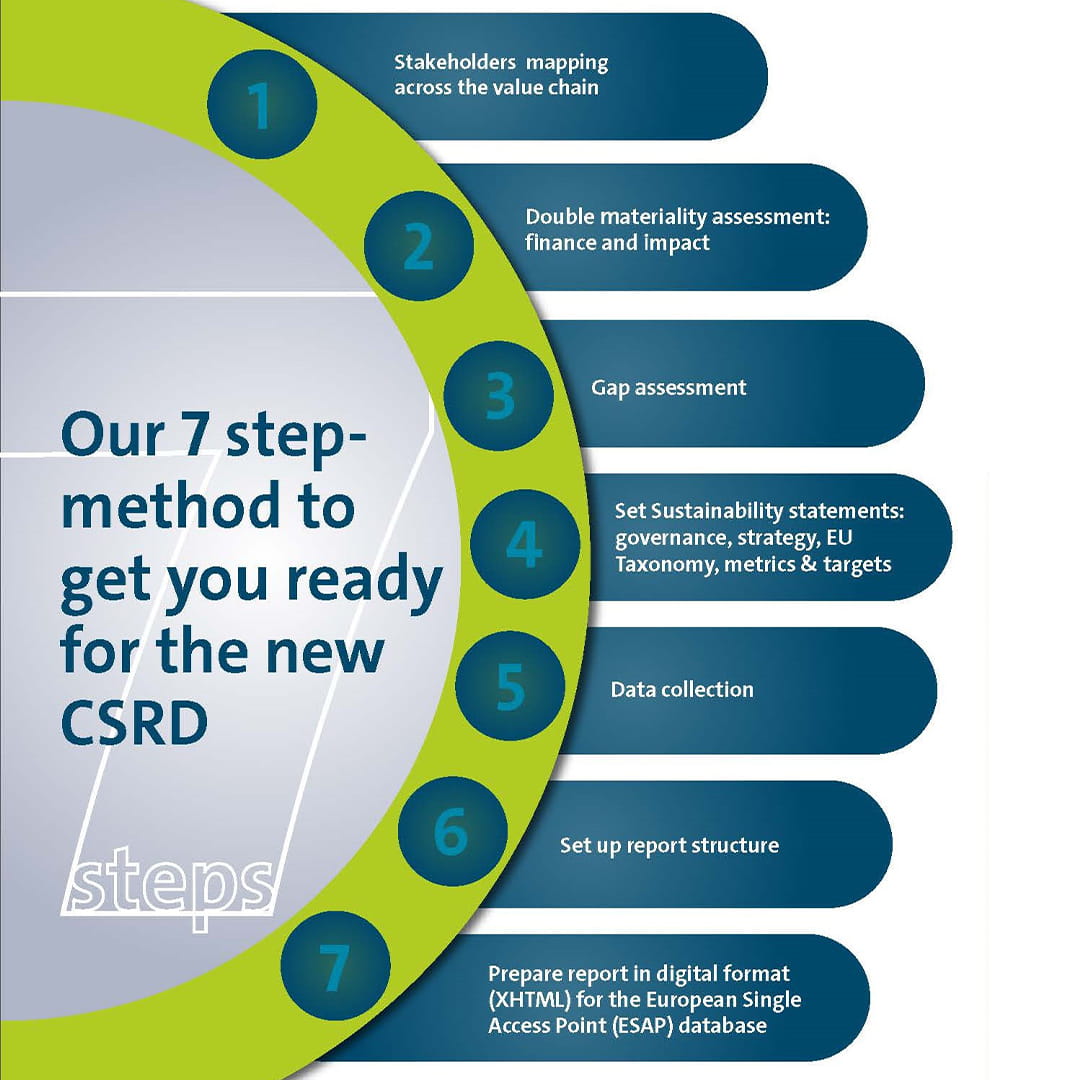 Our 7 step-method to get you ready for the new CSRD

7 steps

1
Stakeholders mapping across the value chain

2
Double materiality assessment: finance and impact

3
Gap assessment

4
Set Sustainability statements: governance, strategy, EU Taxonomy, metrics & targets

5
Data collection

6
Set up report structure

7
Prepare report in digital format (XHTML) for the European Single Access Point (ESAP) database