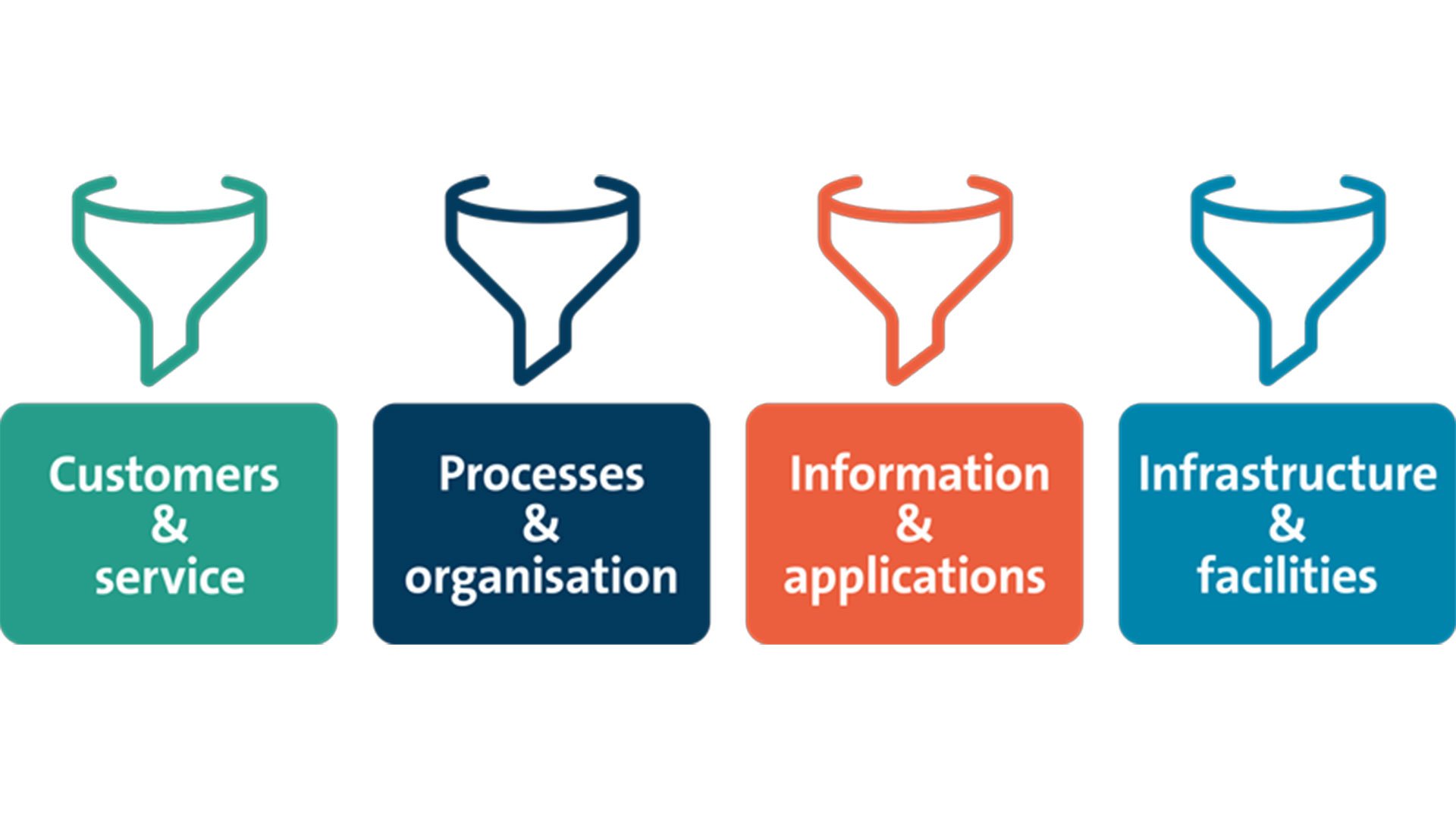 Customers & service

Processes & organisation

Information & applications

Infrastructure & facilities