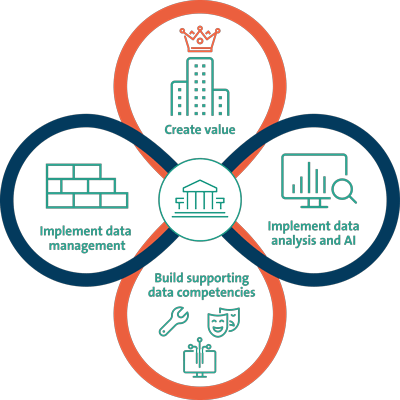 Create value

Implement data management

Implement data analysis and AI

Build supporting data competencies