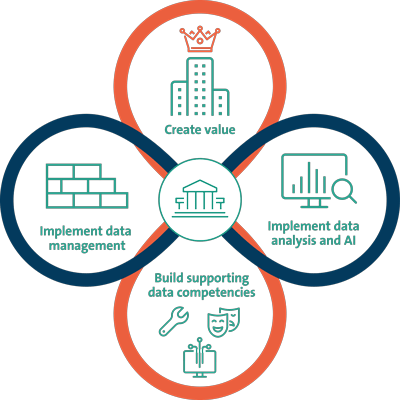 Create value

Implement data management

Implement data analysis and AI

Build supporting data competencies